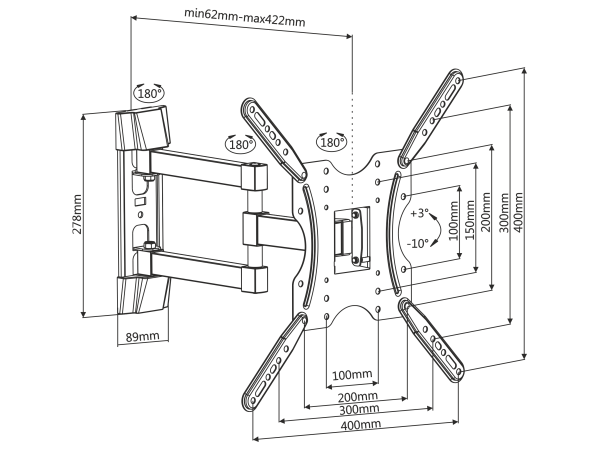 min62mm-max422mm

180°

180°

180°

278mm

89mm

+3°

-10°

100mm
150mm
200mm
300mm
400mm

100mm
200mm
300mm
400mm